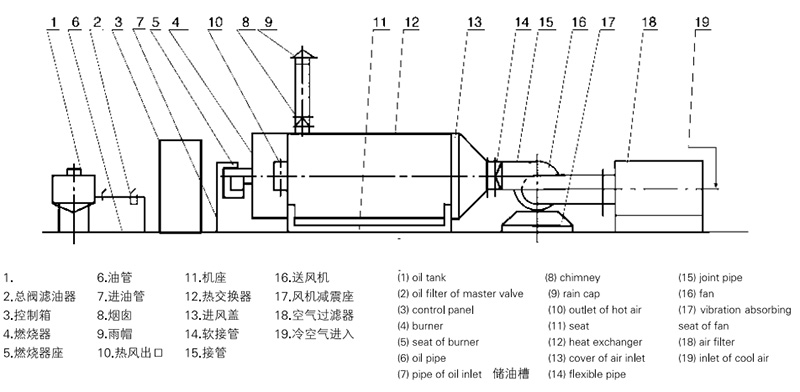 1 6 2 3 7 5 4 10 8 9 11 12 13 14 15 16 17 18 19

1.
2.总阀滤油器
3.控制箱
4.燃烧器
5.燃烧器座

6.油管
7.进油管
8.烟囱
9.雨帽
10.热风出口

11.机座
12.热交换器
13.进风盖
14.软接管
15.接管

16.送风机
17.风机减震座
18.空气过滤器
19.冷空气进入

(1) oil tank
(2) oil filter of master valve
(3) control panel
(4) burner
(5) seat of burner
(6) oil pipe
(7) pipe of oil inlet 储油槽

(8) chimney
(9) rain cap
(10) outlet of hot air
(11) seat
(12) heat exchanger
(13) cover of air inlet
(14) flexible pipe

(15) joint pipe
(16) fan
(17) vibration absorbing seat of fan
(18) air filter
(19) inlet of cool air